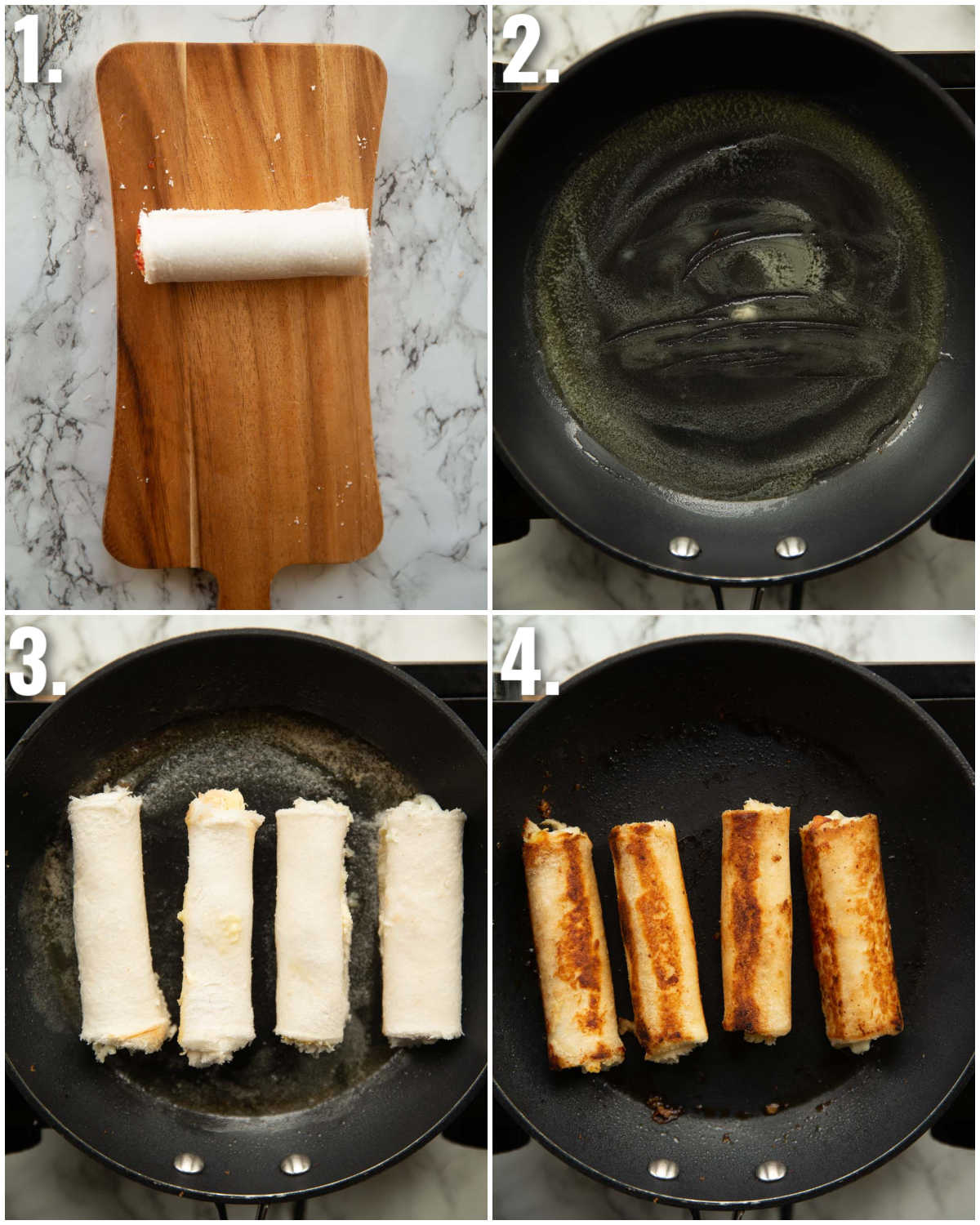 1.

2.

3.

4.