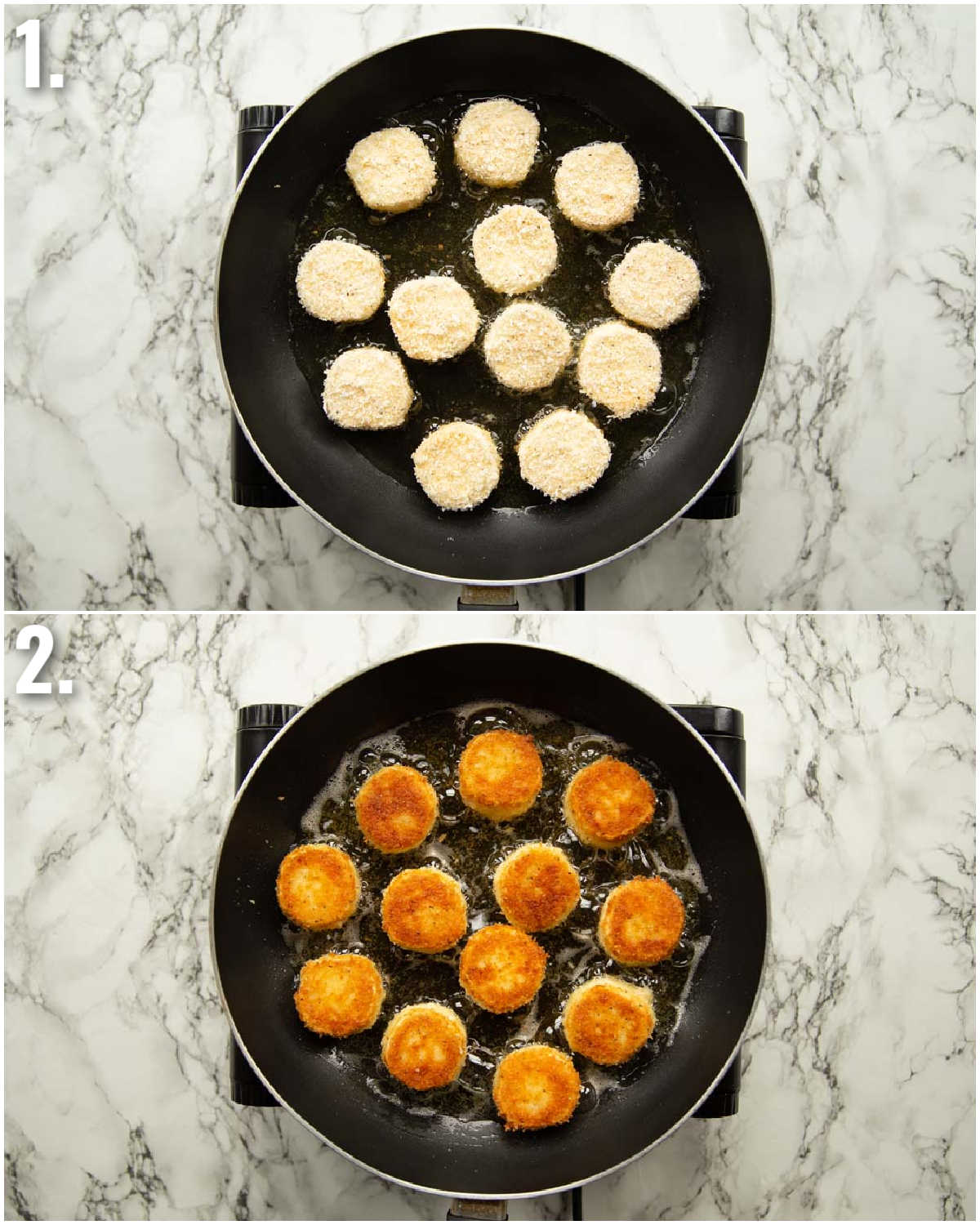 1.

2.