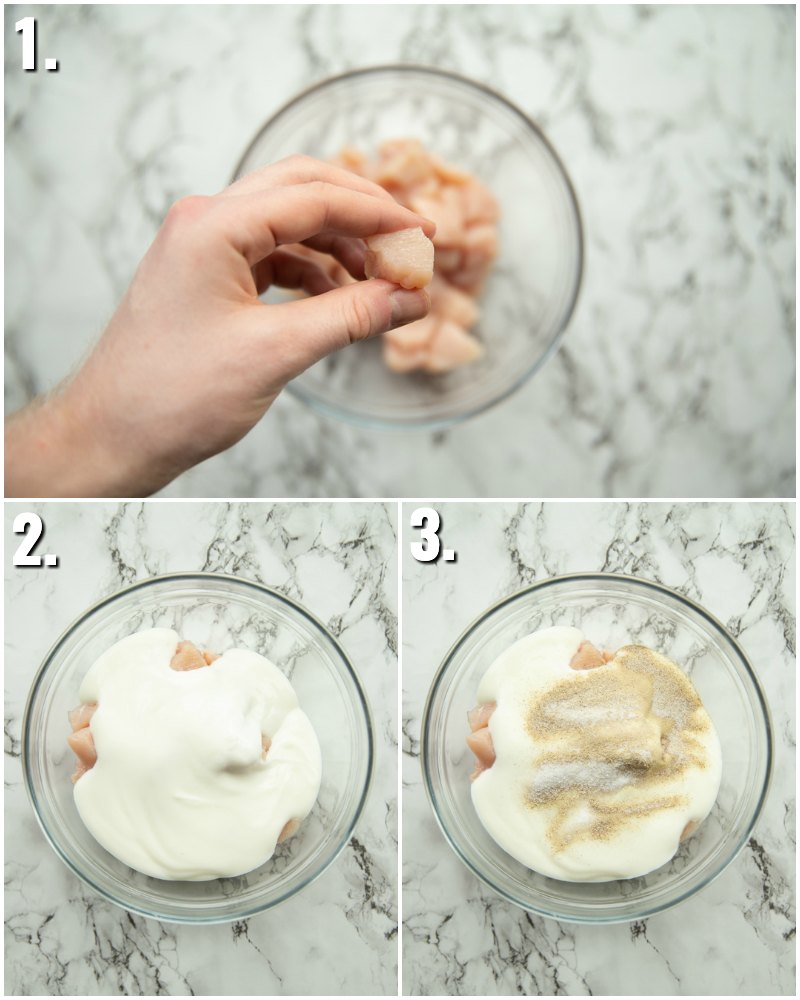 1.

2.

3.